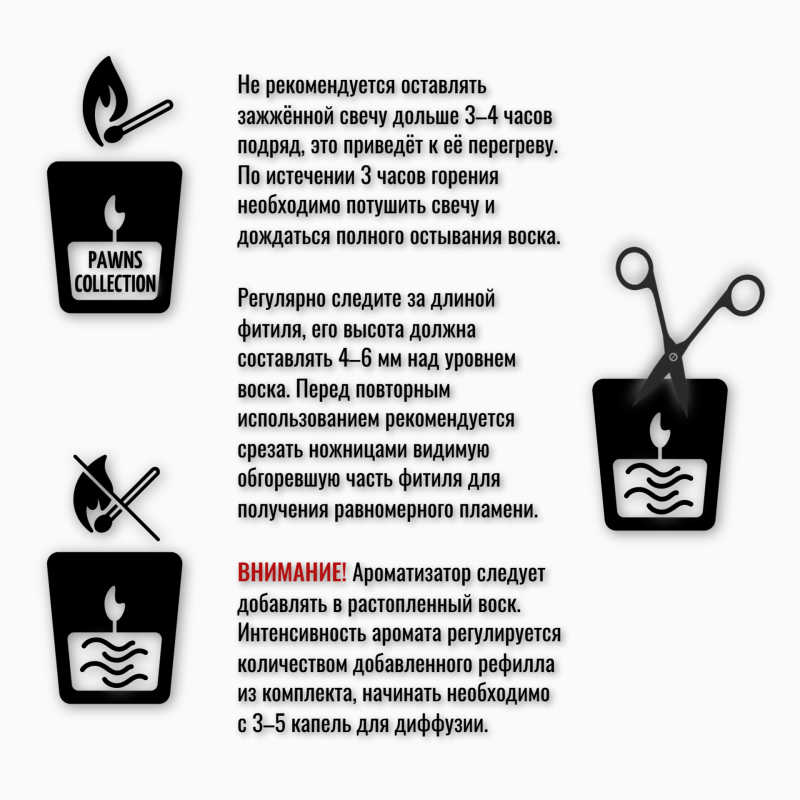 PAWNS COLLECTION

Не рекомендуется оставлять зажжённой свечу дольше 3–4 часов подряд, это приведёт к её перегреву. По истечении 3 часов горения необходимо потушить свечу и дождаться полного остывания воска.

Регулярно следите за длиной фитиля, его высота должна составлять 4–6 мм над уровнем воска. Перед повторным использованием рекомендуется срезать ножницами видимую обгоревшую часть фитиля для получения равномерного пламени.

ВНИМАНИЕ! Ароматизатор следует добавлять в растопленный воск. Интенсивность аромата регулируется количеством добавленного рефилла из комплекта, начинать необходимо с 3–5 капель для диффузии.